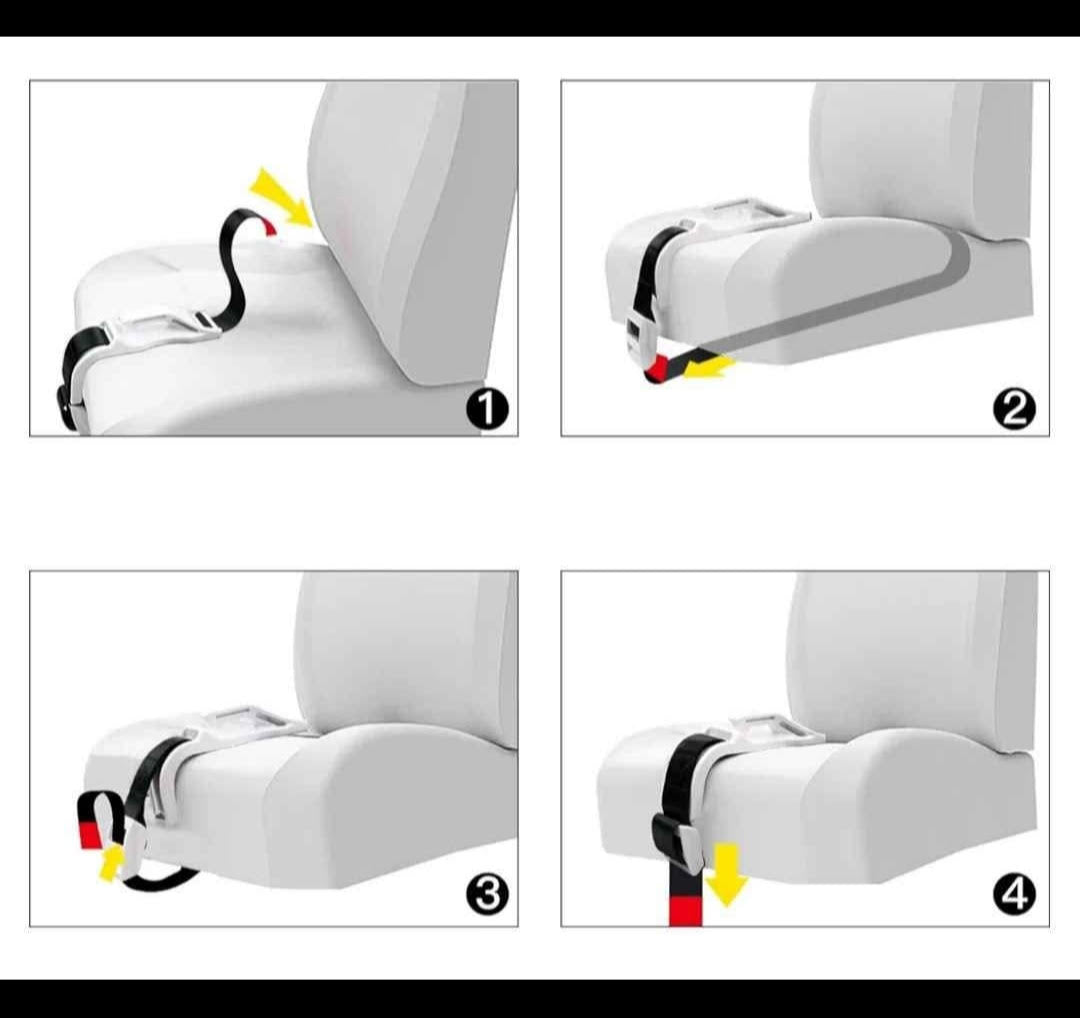 1

2

3

4